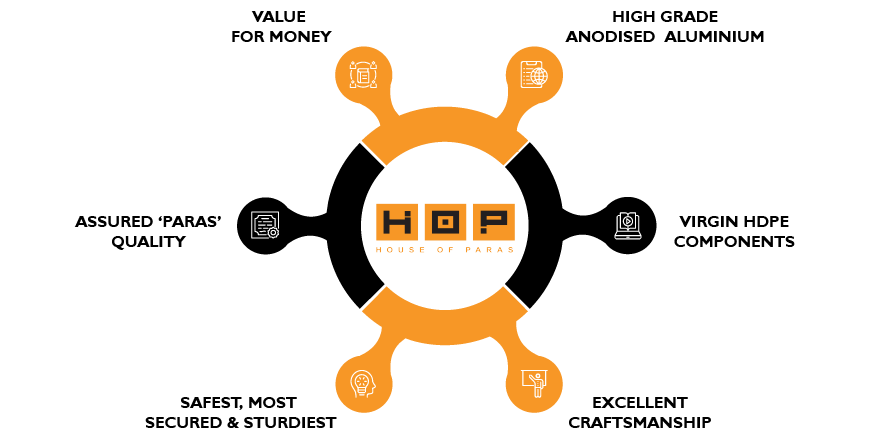 VALUE FOR MONEY

HIGH GRADE ANODISED ALUMINIUM

ASSURED 'PARAS' QUALITY

HOP
HOUSE OF PARAS

VIRGIN HDPE COMPONENTS

SAFEST, MOST SECURED & STURDIEST

EXCELLENT CRAFTSMANSHIP